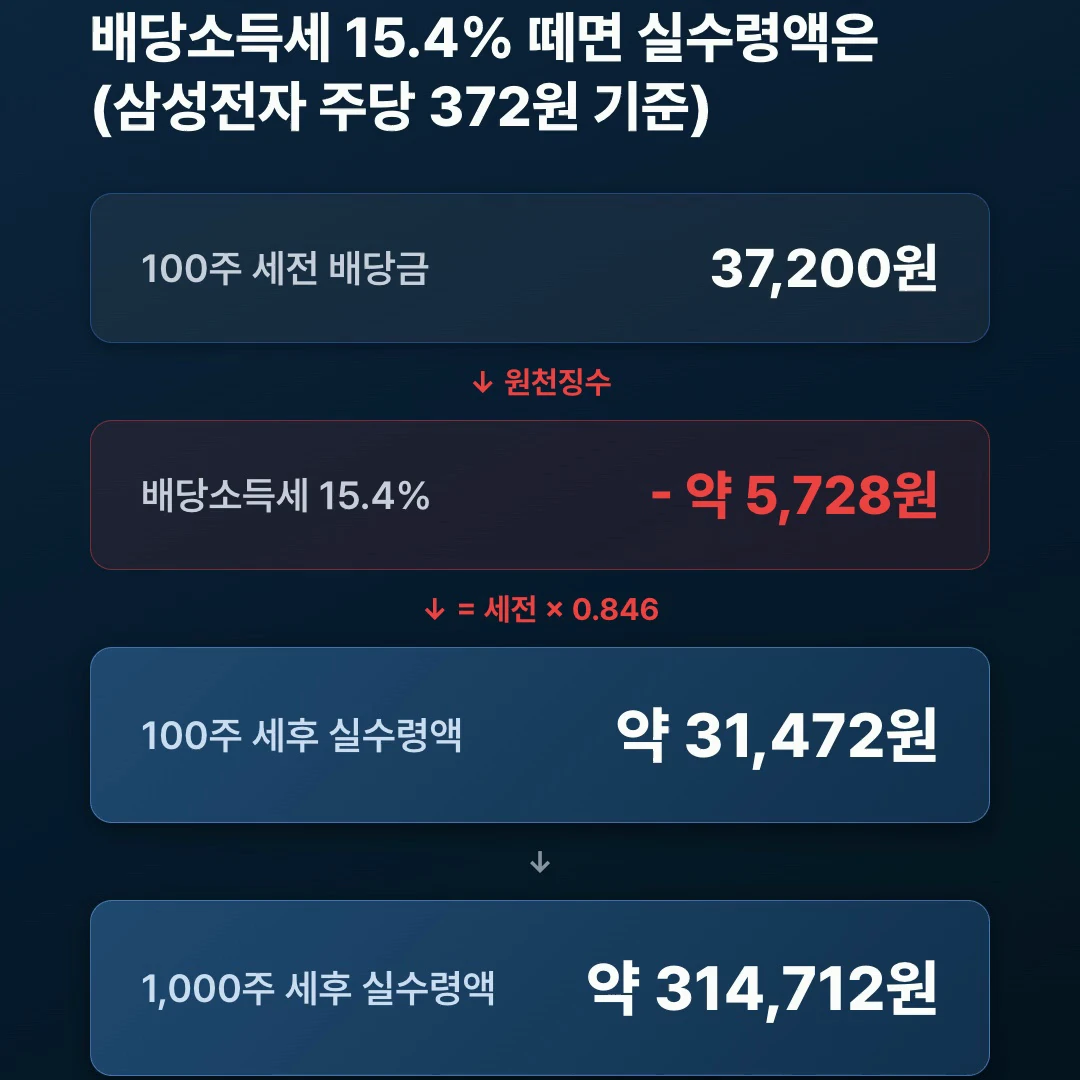 배당소득세 15.4% 떼면 실수령액은
(삼성전자 주당 372원 기준)

100주 세전 배당금 37,200원

↓ 원천징수

배당소득세 15.4% - 약 5,728원

↓ = 세전 × 0.846

100주 세후 실수령액 약 31,472원

↓

1,000주 세후 실수령액 약 314,712원